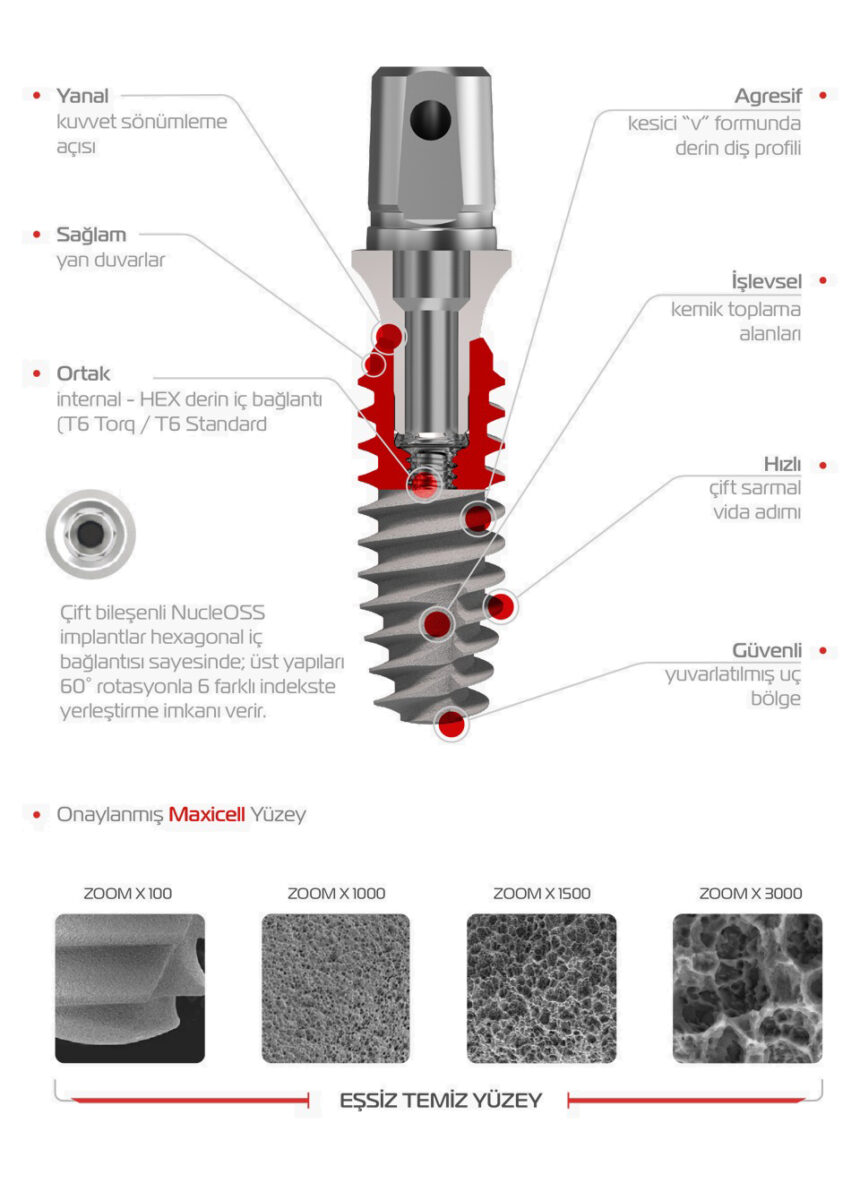 Yanal
kuvvet sönümleme açısı

Sağlam
yan duvarlar

Ortak
internal - HEX derin iç bağlantı (T6 Torq / T6 Standard

Çift bileşenli NucleOSS implantlar hexagonal iç bağlantısı sayesinde; üst yapıları 60° rotasyonla 6 farklı indekste yerleştirme imkanı verir.

Agresif
kesici "V" formunda derin diş profili

İşlevsel
kemik toplama alanları

Hızlı
çift sarmal vida adımı

Güvenli
yuvarlatılmış uç bölge

Onaylanmış Maxicell Yüzey

ZOOM X 100

ZOOM X 1000

ZOOM X 1500

ZOOM X 3000

EŞSİZ TEMİZ YÜZEY